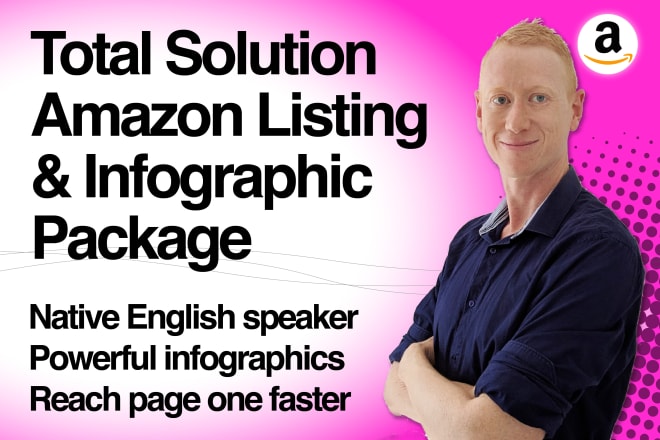 Total Solution Amazon Listing & Infographic Package

Native English speaker
Powerful infographics
Reach page one faster

a