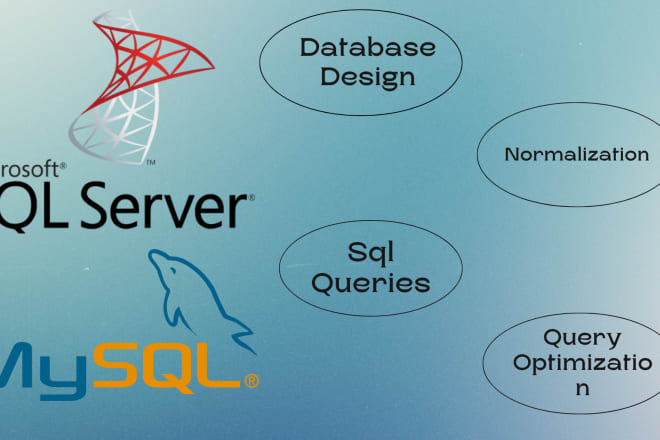 rosoft®
QL Server®

MySQL®

Database Design

Normalization

Sql Queries

Query Optimizatio n