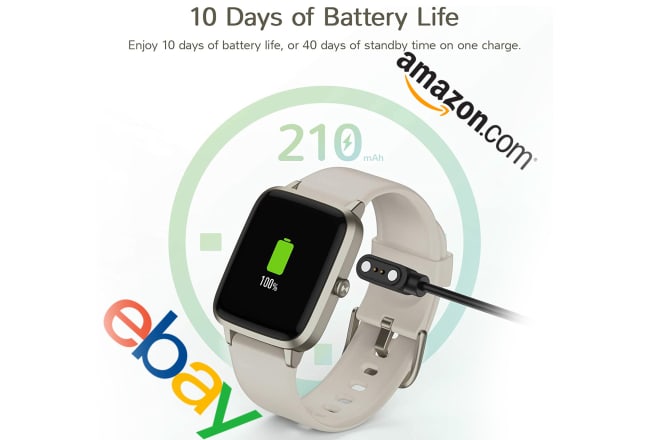 10 Days of Battery Life

Enjoy 10 days of battery life, or 40 days of standby time on one charge.

amazon.com

210 mAh

100%

ebay