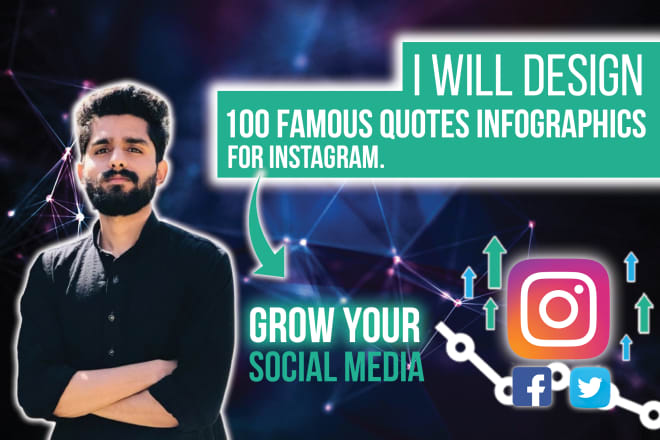 I WILL DESIGN
100 FAMOUS QUOTES INFOGRAPHICS
FOR INSTAGRAM.

GROW YOUR
SOCIAL MEDIA