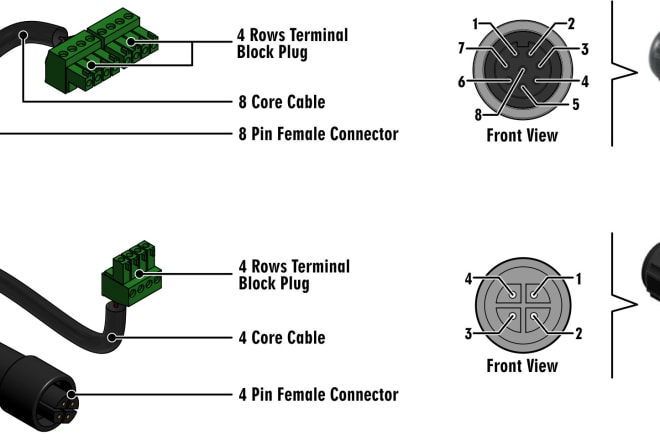 4 Rows Terminal Block Plug

8 Core Cable

8 Pin Female Connector

1
2
7
3
6
4
8
5
Front View

4 Rows Terminal Block Plug

4 Core Cable

4 Pin Female Connector

4
1
3
2
Front View