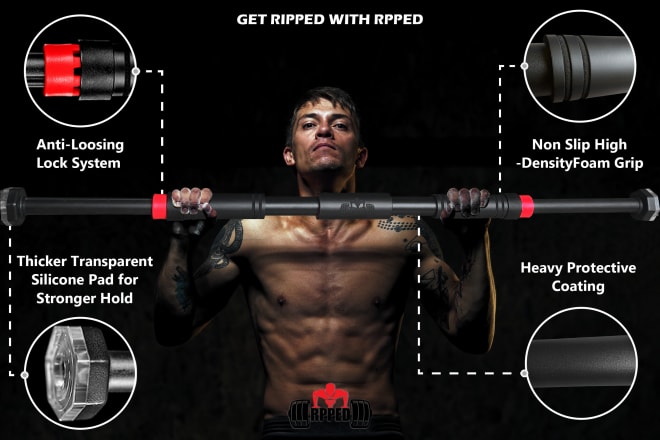 GET RIPPED WITH RPPED

Anti-Loosing Lock System

Non Slip High -DensityFoam Grip

Thicker Transparent Silicone Pad for Stronger Hold

Heavy Protective Coating

RPPED