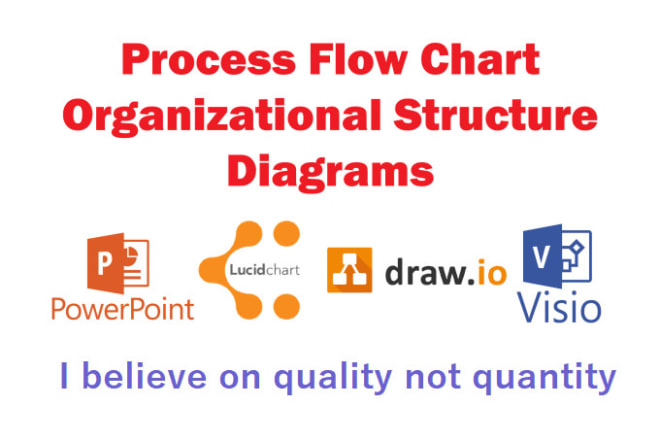 Process Flow Chart
Organizational Structure
Diagrams

P
PowerPoint

Lucidchart

draw.io

V
Visio

I believe on quality not quantity