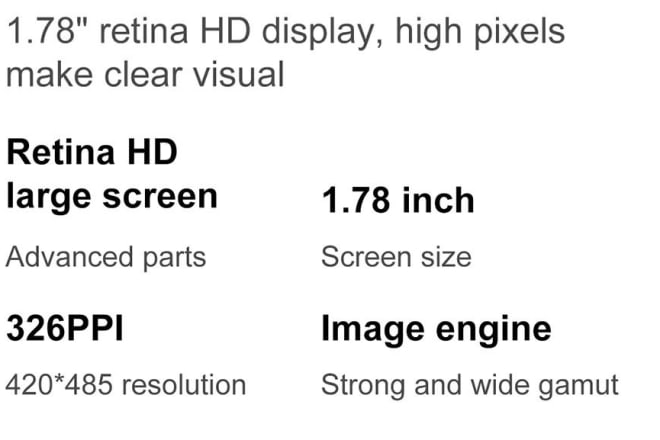 1.78" retina HD display, high pixels make clear visual

Retina HD large screen

Advanced parts

1.78 inch

Screen size

326PPI

420*485 resolution

Image engine

Strong and wide gamut