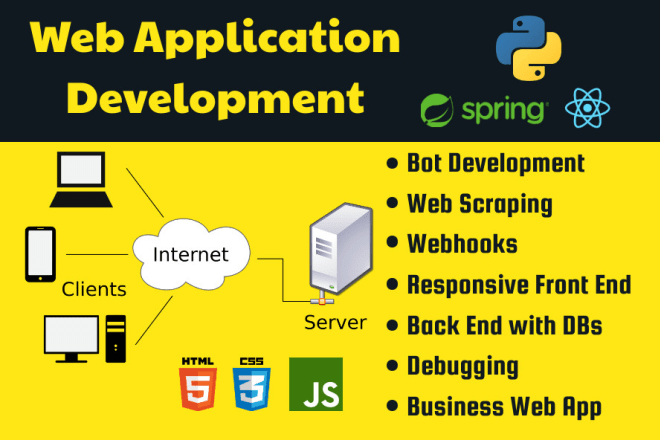 Web Application Development

spring

Internet

Clients

Server

HTML 5

CSS 3

JS

• Bot Development
• Web Scraping
• Webhooks
• Responsive Front End
• Back End with DBs
• Debugging
• Business Web App