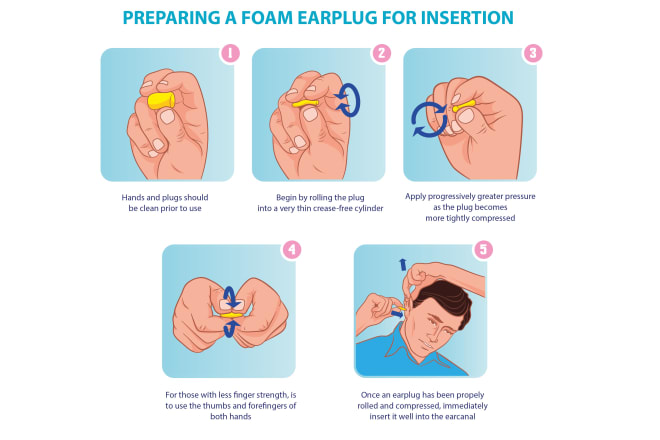 PREPARING A FOAM EARPLUG FOR INSERTION

1

Hands and plugs should be clean prior to use

2

Begin by rolling the plug into a very thin crease-free cylinder

3

Apply progressively greater pressure as the plug becomes more tightly compressed

4

For those with less finger strength, is to use the thumbs and forefingers of both hands

5

Once an earplug has been propely rolled and compressed, immediately insert it well into the earcanal