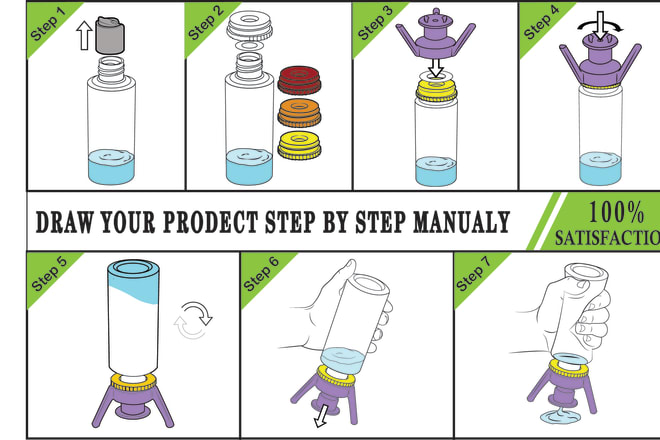 Step 1

Step 2

Step 3

Step 4

DRAW YOUR PRODECT STEP BY STEP MANUALY

100%
SATISFACTIO

Step 5

Step 6

Step 7