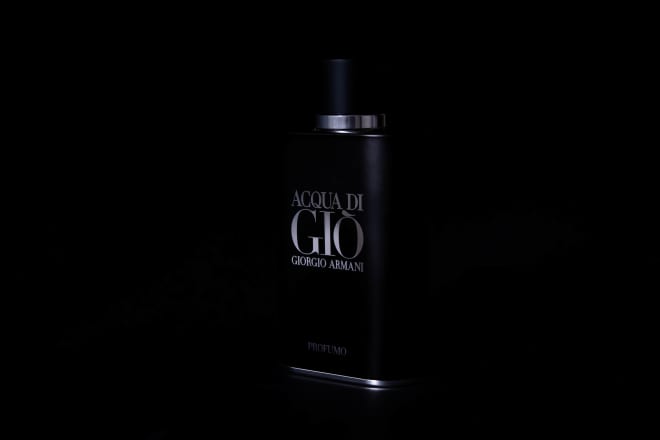 ACQUA DI
GIÒ
GIORGIO ARMANI

PROFUMO