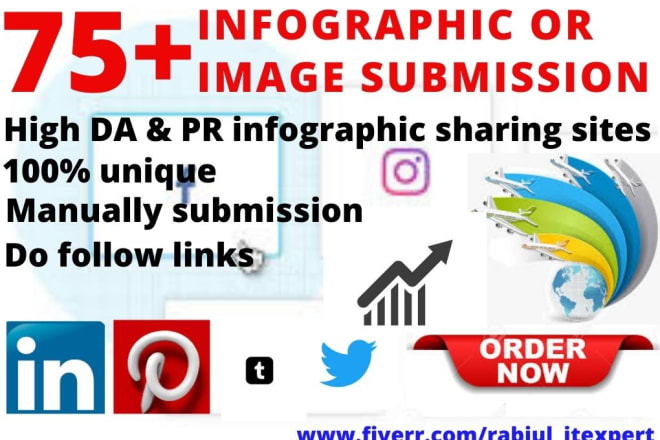 75+ INFOGRAPHIC OR IMAGE SUBMISSION

High DA & PR infographic sharing sites
100% unique
Manually submission
Do follow links

in

t

ORDER NOW

www.fiverr.com/rabiul_itexpert