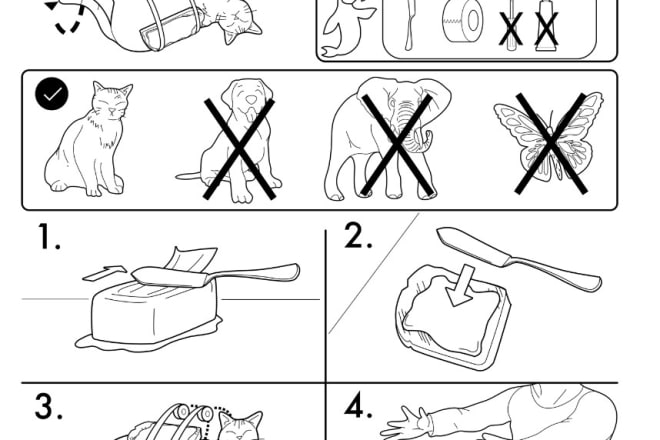 1.

2.

3.

4.