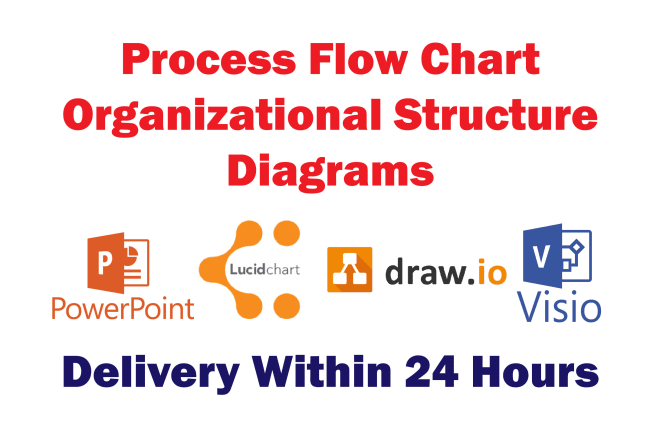 Process Flow Chart
Organizational Structure
Diagrams

P
PowerPoint

Lucidchart

draw.io

V
Visio

Delivery Within 24 Hours