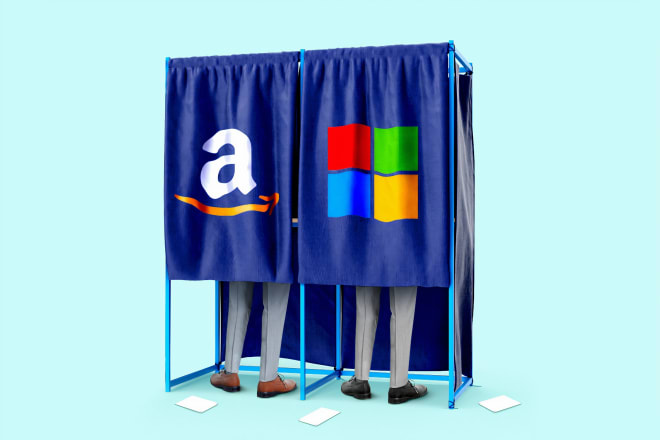 a