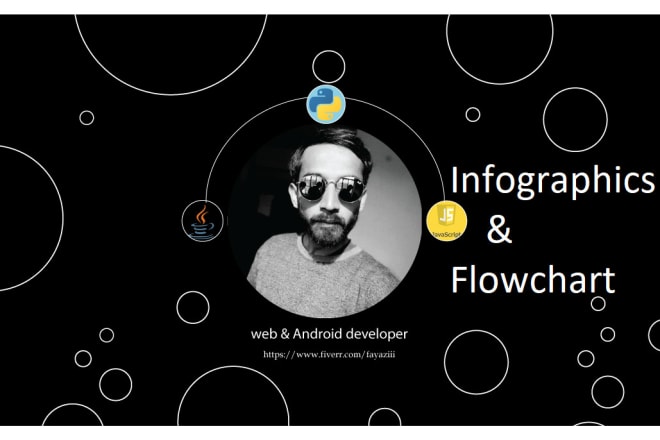 JS
JavaScript

Infographics
&
Flowchart

web & Android developer
https://www.fiverr.com/fayaziii