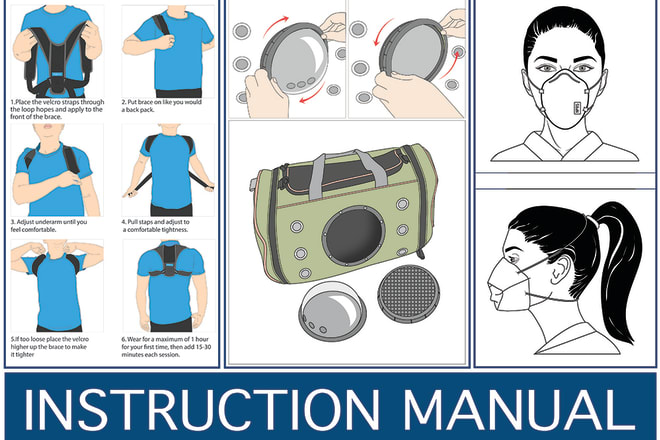 1.Place the velcro straps through the loop hopes and apply to the front of the brace.

2. Put brace on like you would a back pack.

3. Adjust underarm until you feel comfortable.

4. Pull staps and adjust to a comfortable tightness.

5.If too loose place the velcro higher up the brace to make it tighter

6. Wear for a maximum of 1 hour for your first time, then add 15-30 minutes each session.

INSTRUCTION MANUAL