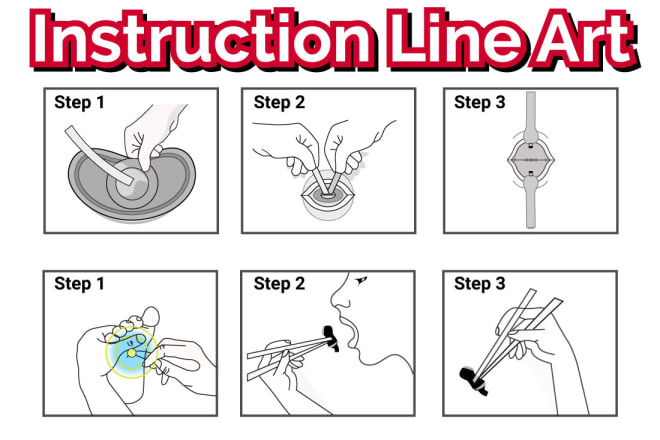 Instruction Line Art

Step 1

Step 2

Step 3

Step 1

Step 2

Step 3