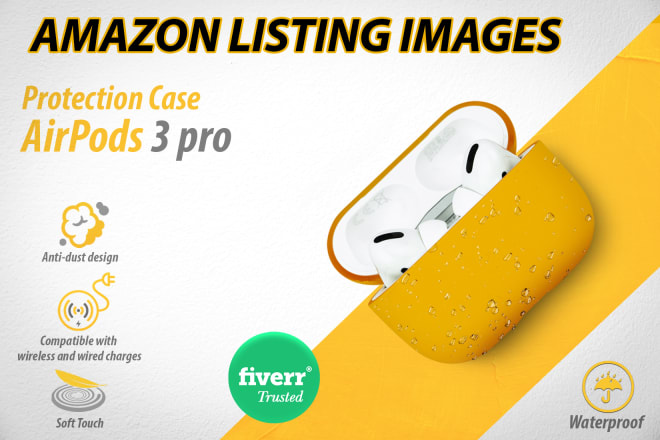 AMAZON LISTING IMAGES

Protection Case
AirPods 3 pro

Anti-dust design

Compatible with wireless and wired charges

Soft Touch

fiverr®
Trusted

Waterproof