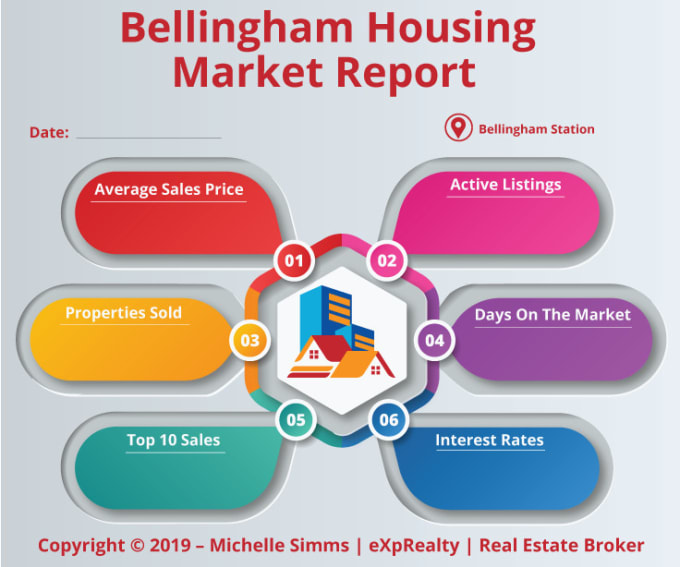 Bellingham Housing Market Report

Date: ______________

Bellingham Station

Average Sales Price

01

Active Listings

02

Properties Sold

03

Days On The Market

04

Top 10 Sales

05

Interest Rates

06

Copyright © 2019 – Michelle Simms | eXpRealty | Real Estate Broker