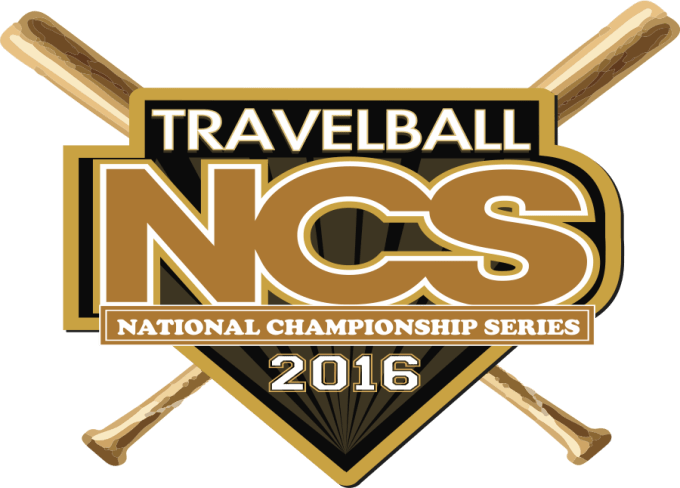 TRAVELBALL
NCS
NATIONAL CHAMPIONSHIP SERIES
2016